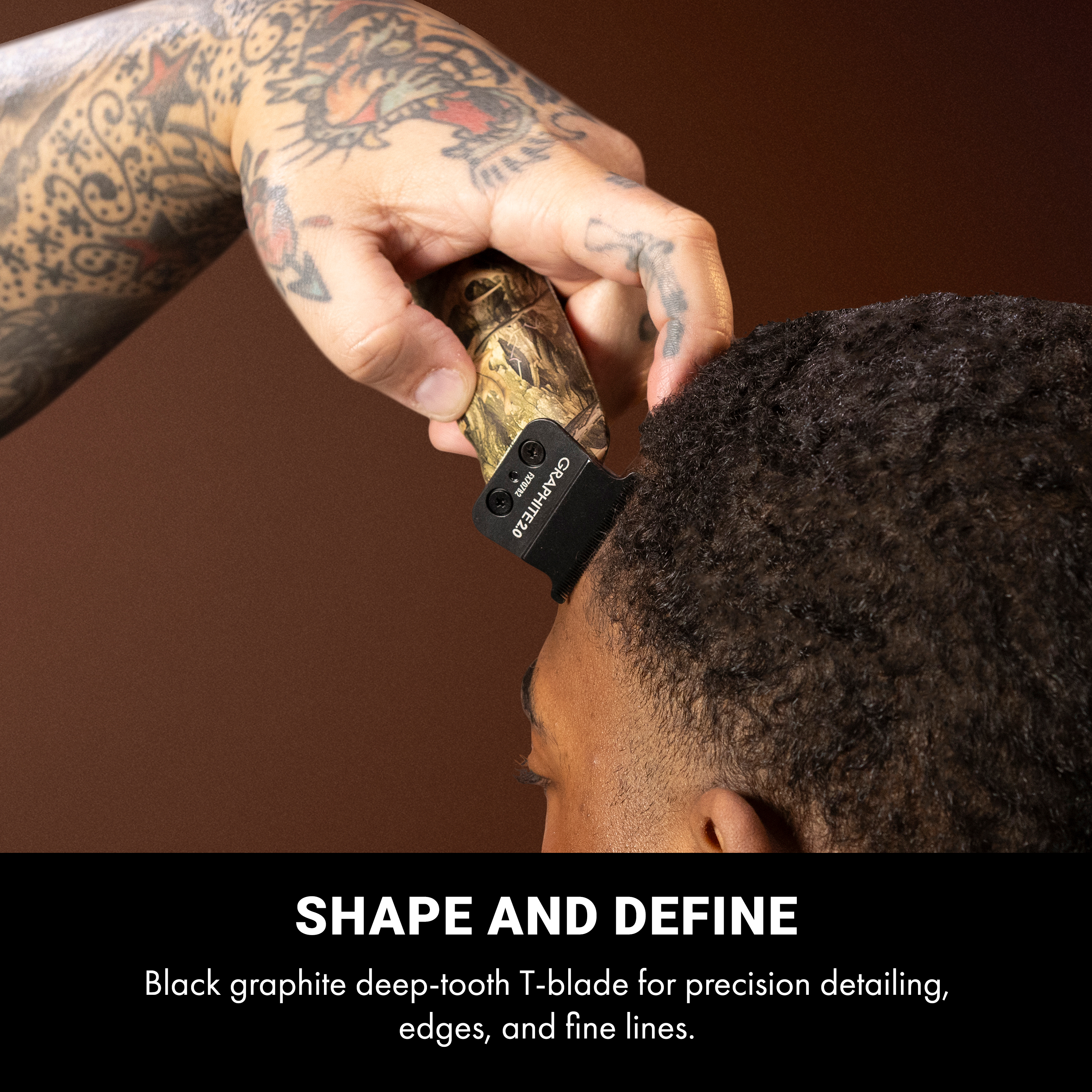 GRAPHITE2.0
FX707B2

SHAPE AND DEFINE

Black graphite deep-tooth T-blade for precision detailing, edges, and fine lines.