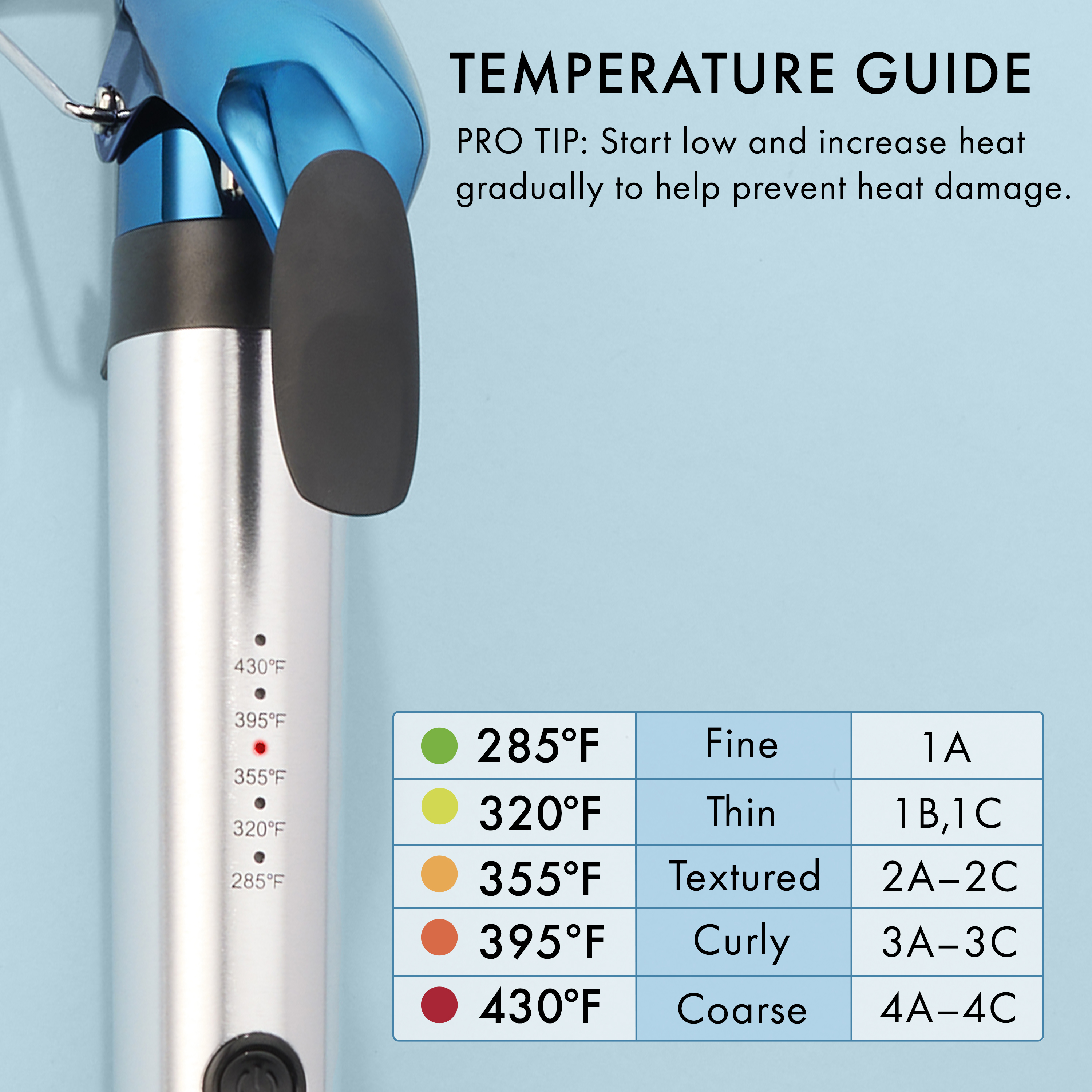 TEMPERATURE GUIDE

PRO TIP: Start low and increase heat gradually to help prevent heat damage.

430°F
395°F
355°F
320°F
285°F

| 285°F | Fine | 1A |
|---|---|---|
| 320°F | Thin | 1B,1C |
| 355°F | Textured | 2A–2C |
| 395°F | Curly | 3A–3C |
| 430°F | Coarse | 4A–4C |