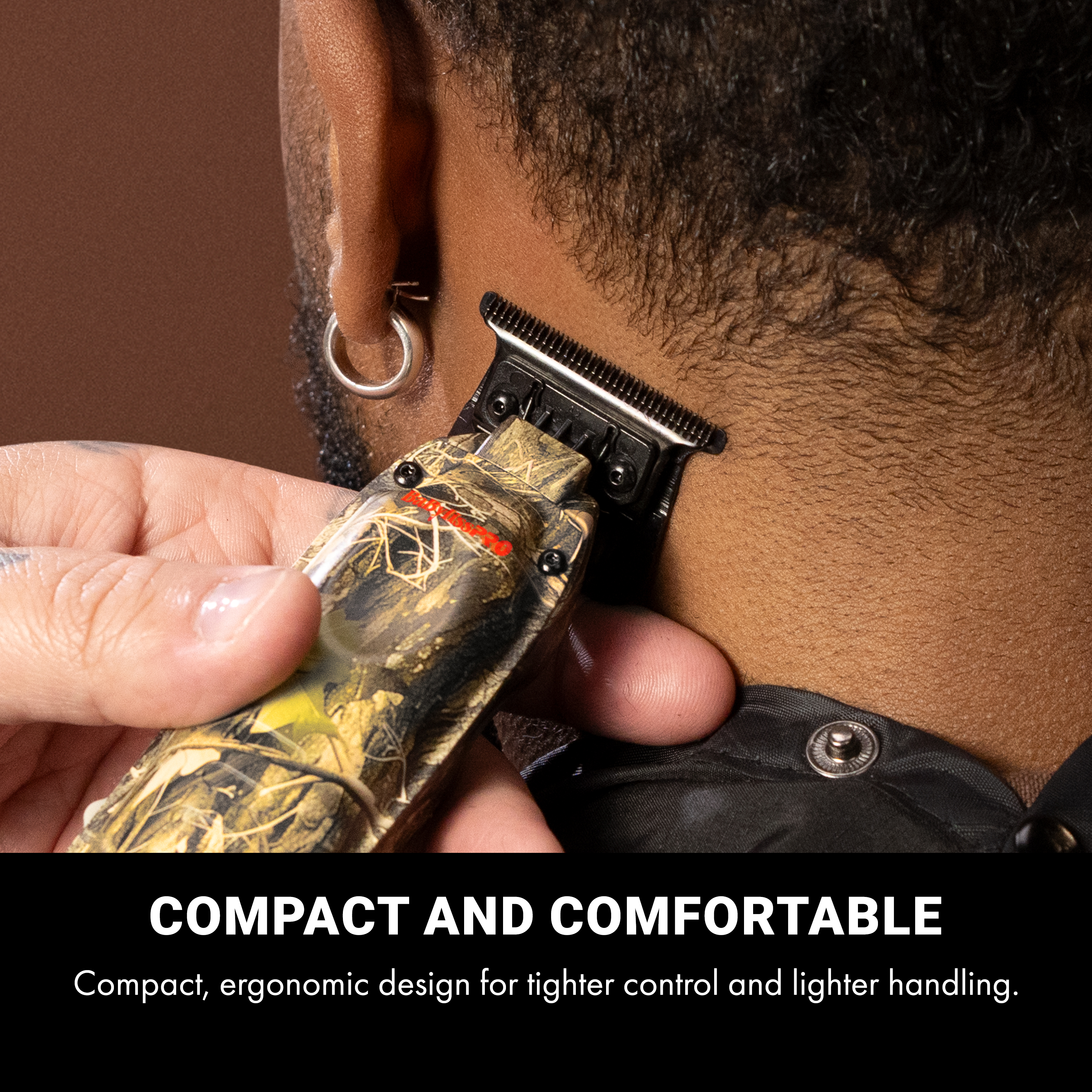 BaBylissPRO

COMPACT AND COMFORTABLE

Compact, ergonomic design for tighter control and lighter handling.